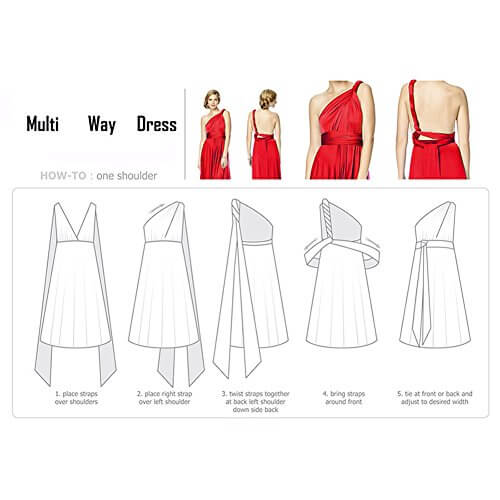 Multi Way Dress

HOW-TO : one shoulder

1. place straps over shoulders

2. place right strap over left shoulder

3. twist straps together at back left shoulder down side back

4. bring straps around front

5. tie at front or back and adjust to desired width